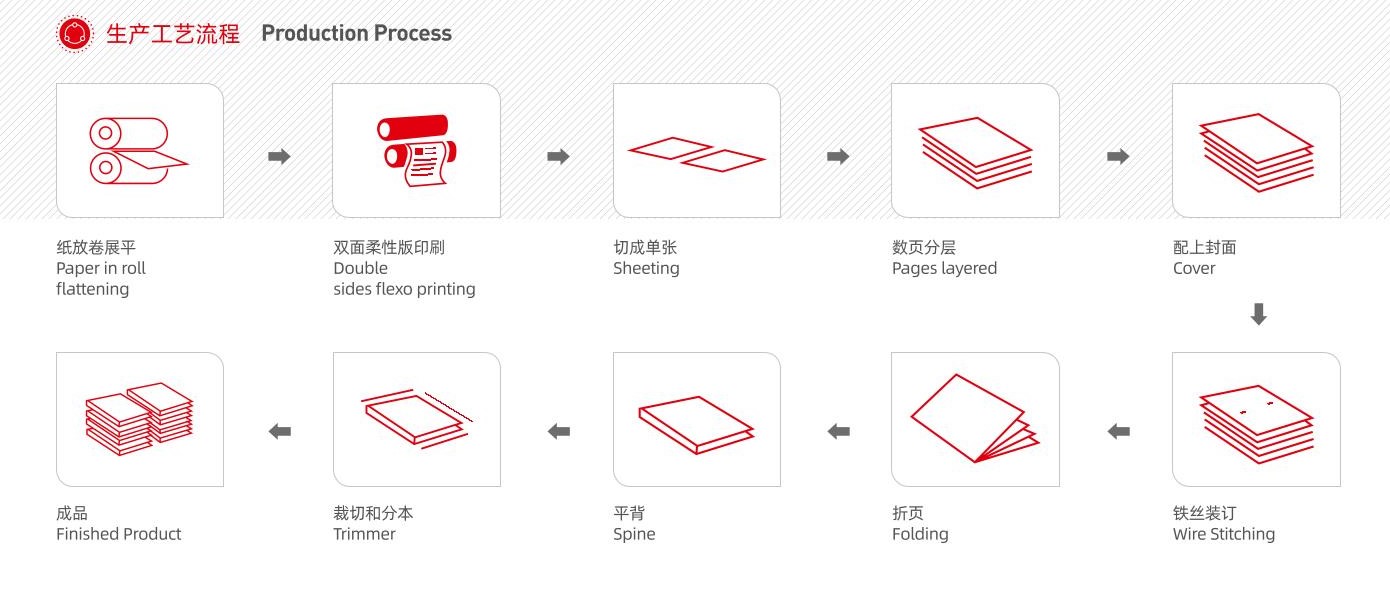 生产工艺流程 Production Process

纸放卷展平
Paper in roll flattening

双面柔性版印刷
Double sides flexo printing

切成单张
Sheeting

数页分层
Pages layered

配上封面
Cover

铁丝装订
Wire Stitching

折页
Folding

平背
Spine

裁切和分本
Trimmer

成品
Finished Product