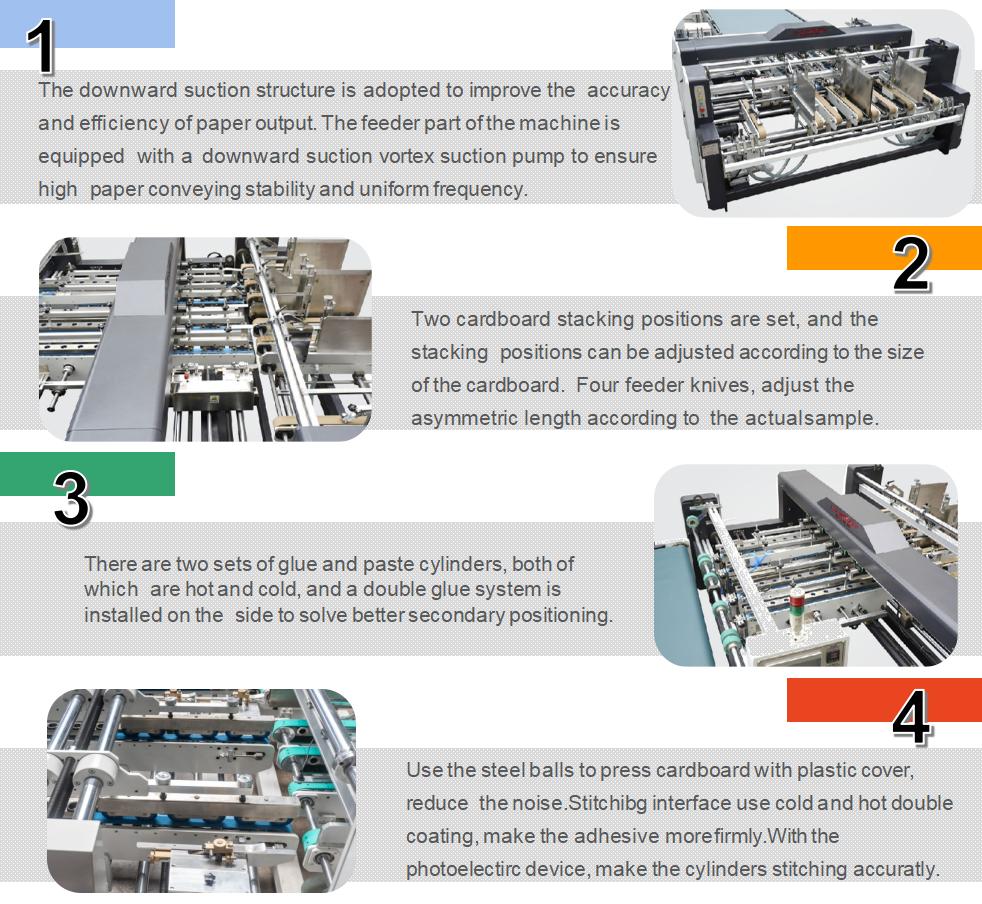 1

The downward suction structure is adopted to improve the accuracy and efficiency of paper output. The feeder part of the machine is equipped with a downward suction vortex suction pump to ensure high paper conveying stability and uniform frequency.

2

Two cardboard stacking positions are set, and the stacking positions can be adjusted according to the size of the cardboard. Four feeder knives, adjust the asymmetric length according to the actualsample.

3

There are two sets of glue and paste cylinders, both of which are hot and cold, and a double glue system is installed on the side to solve better secondary positioning.

4

Use the steel balls to press cardboard with plastic cover, reduce the noise.Stitchibg interface use cold and hot double coating, make the adhesive more firmly.With the photoelectirc device, make the cylinders stitching accuratly.